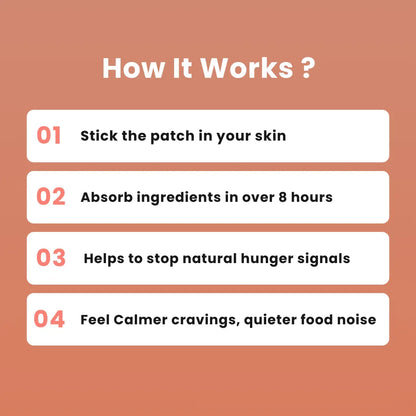 How It Works ?

01 Stick the patch in your skin

02 Absorb ingredients in over 8 hours

03 Helps to stop natural hunger signals

04 Feel Calmer cravings, quieter food noise