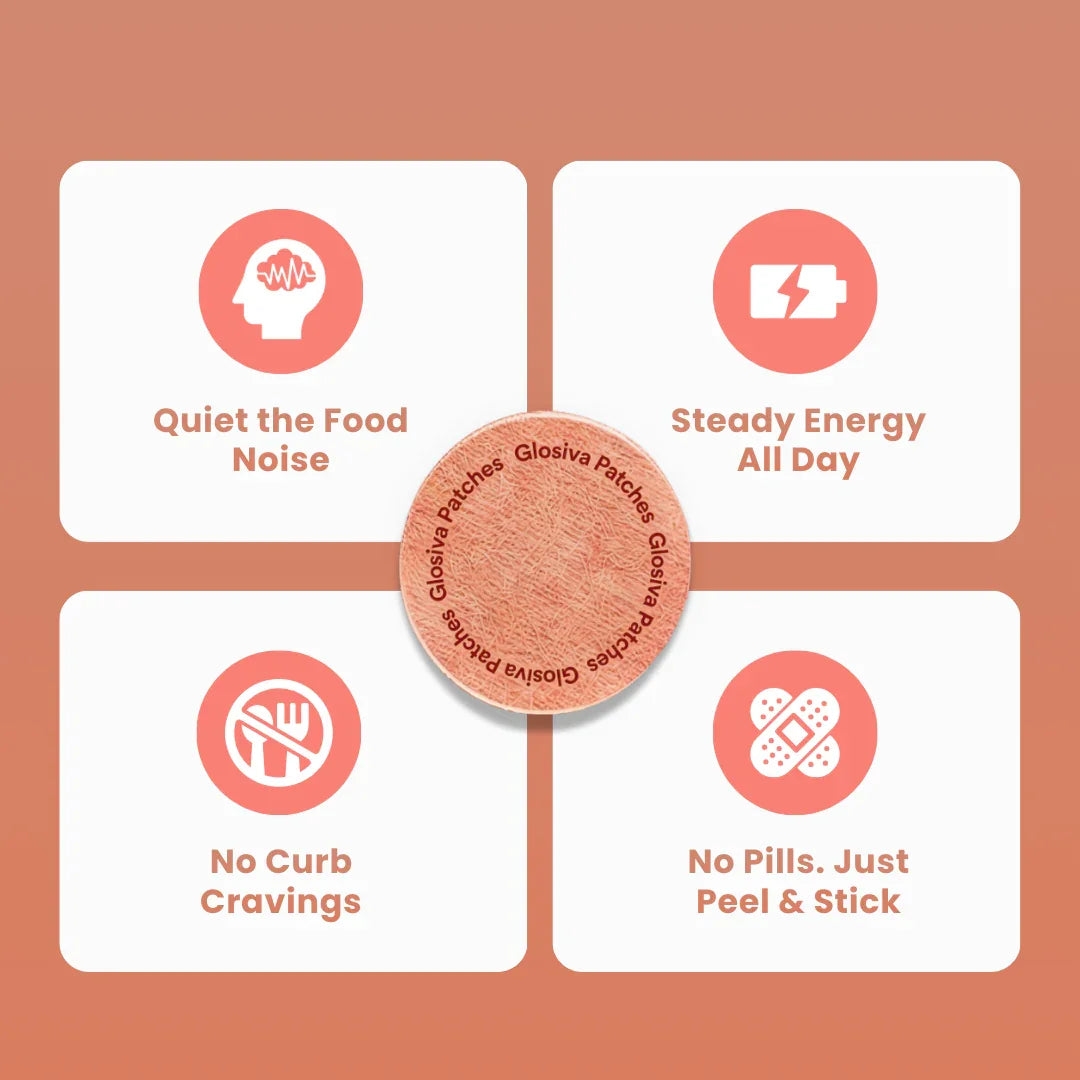 Quiet the Food Noise

Steady Energy All Day

Glosiva Patches Glosiva Patches Glosiva Patches

No Curb Cravings

No Pills. Just Peel & Stick